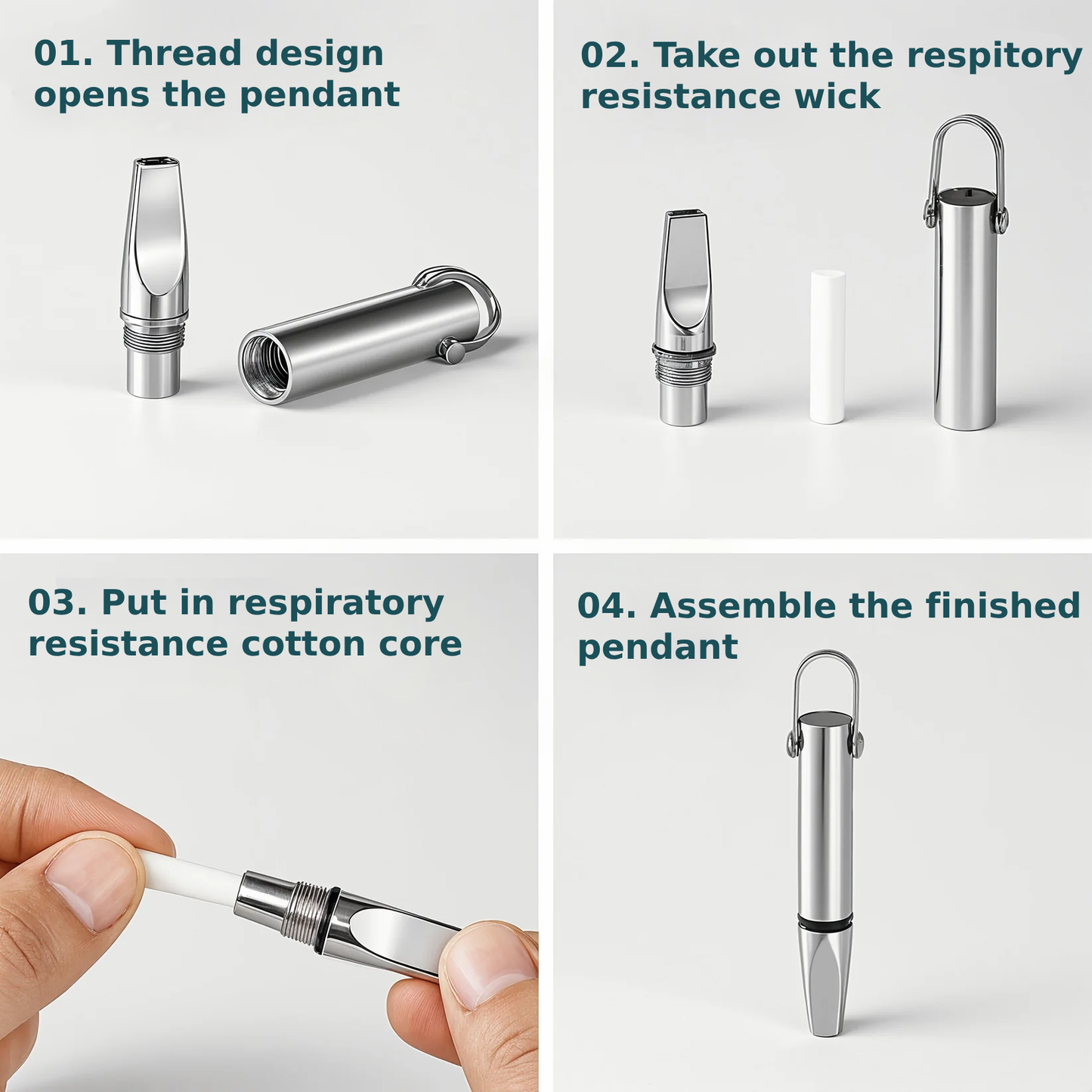 01. Thread design opens the pendant

02. Take out the respitory resistance wick

03. Put in respiratory resistance cotton core

04. Assemble the finished pendant